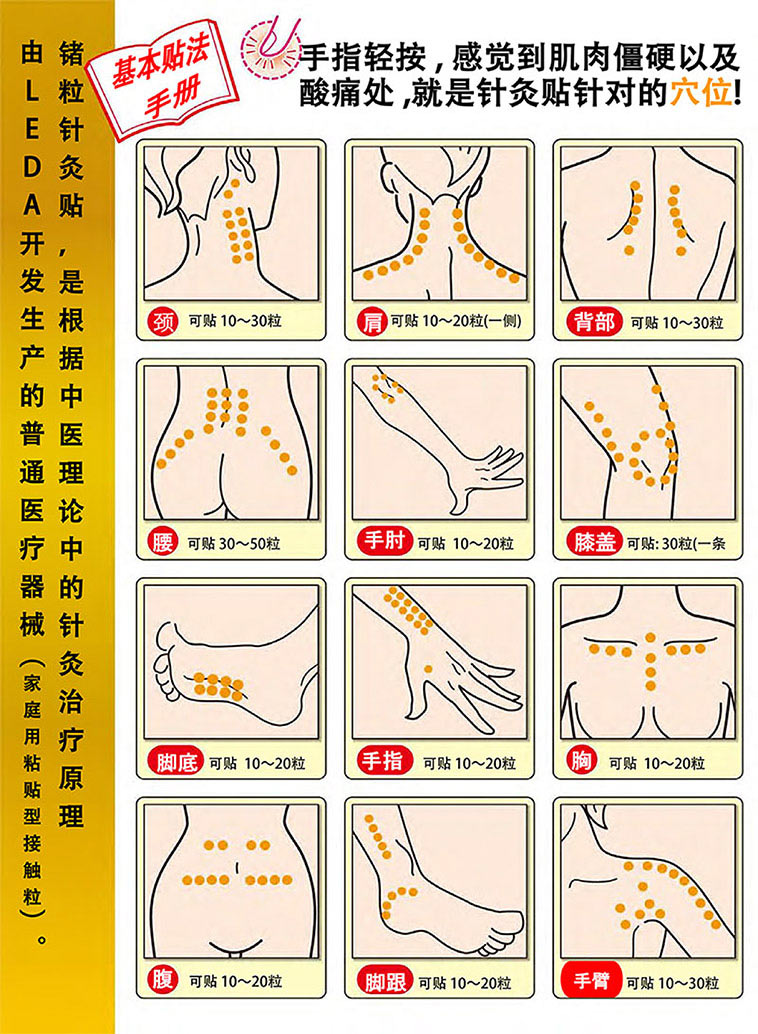 锗粒针灸贴，是根据中医理论中的针灸治疗原理

由LEDA开发生产的普通医疗器械（家庭用粘贴型接触粒）。

基本贴法手册

手指轻按，感觉到肌肉僵硬以及酸痛处，就是针灸贴针对的穴位!

颈 可贴 10～30粒

肩 可贴 10～20粒(一侧)

背部 可贴 10～30粒

腰 可贴 30～50粒

手肘 可贴 10～20粒

膝盖 可贴: 30粒(一条

脚底 可贴 10～20粒

手指 可贴 10～20粒

胸 可贴 10～20粒

腹 可贴 10～20粒

脚跟 可贴 10～20粒

手臂 可贴 10～30粒